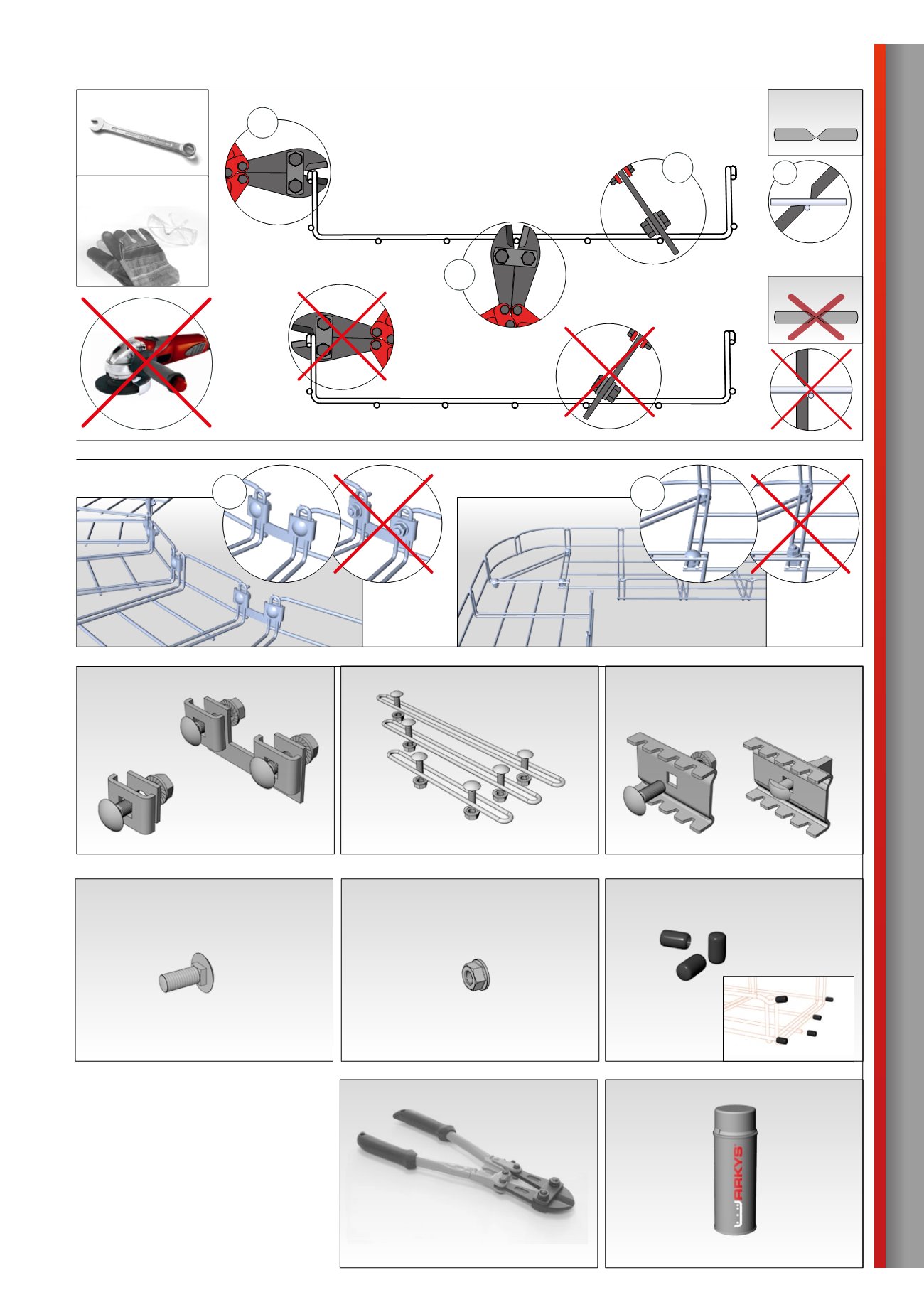 ARKYS