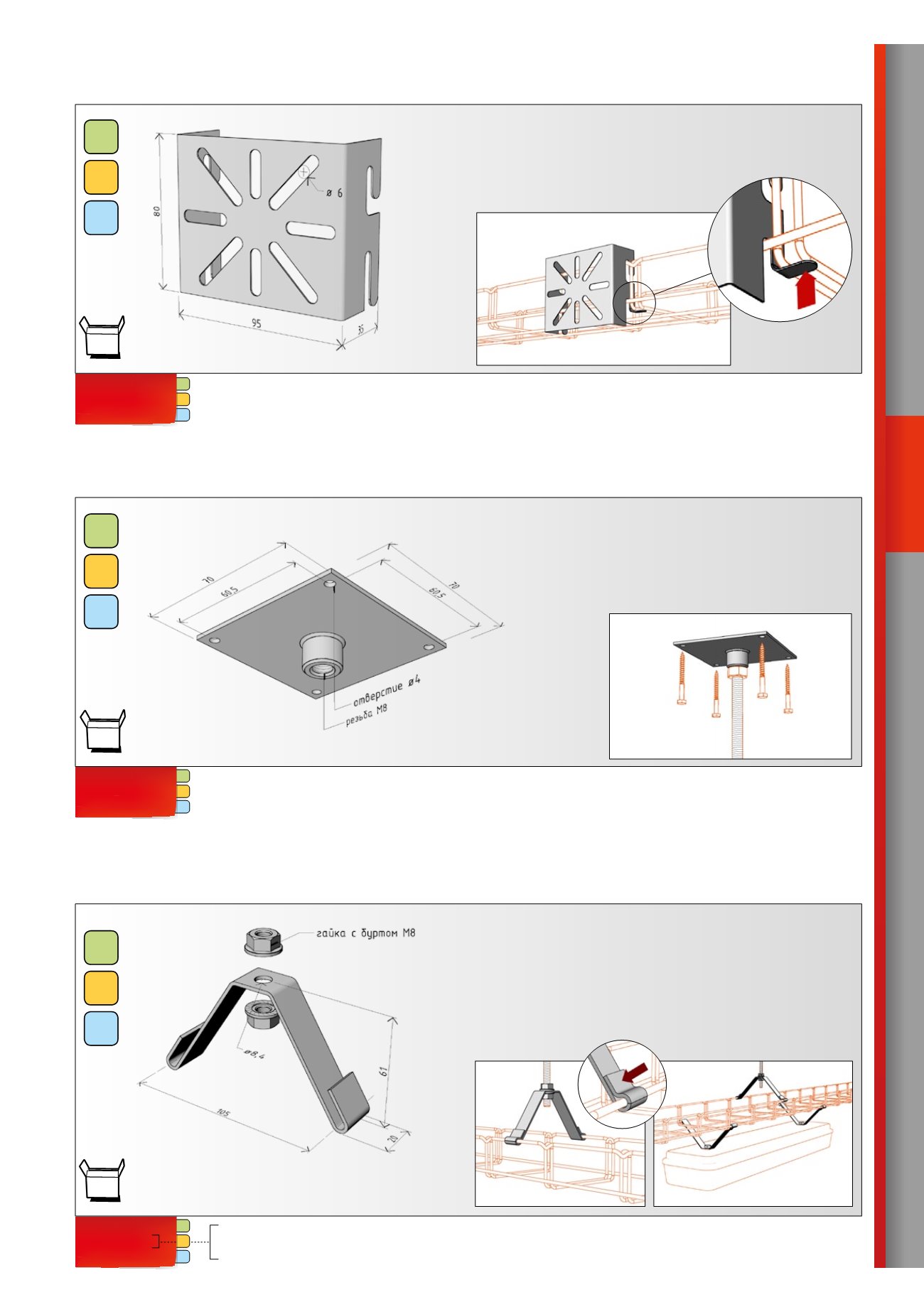 80

ø 6

95

35

70

60,5

70

60,5

отверстие ø4

резьба M8

гайка с буртом M8

ø8,4

61

105

20