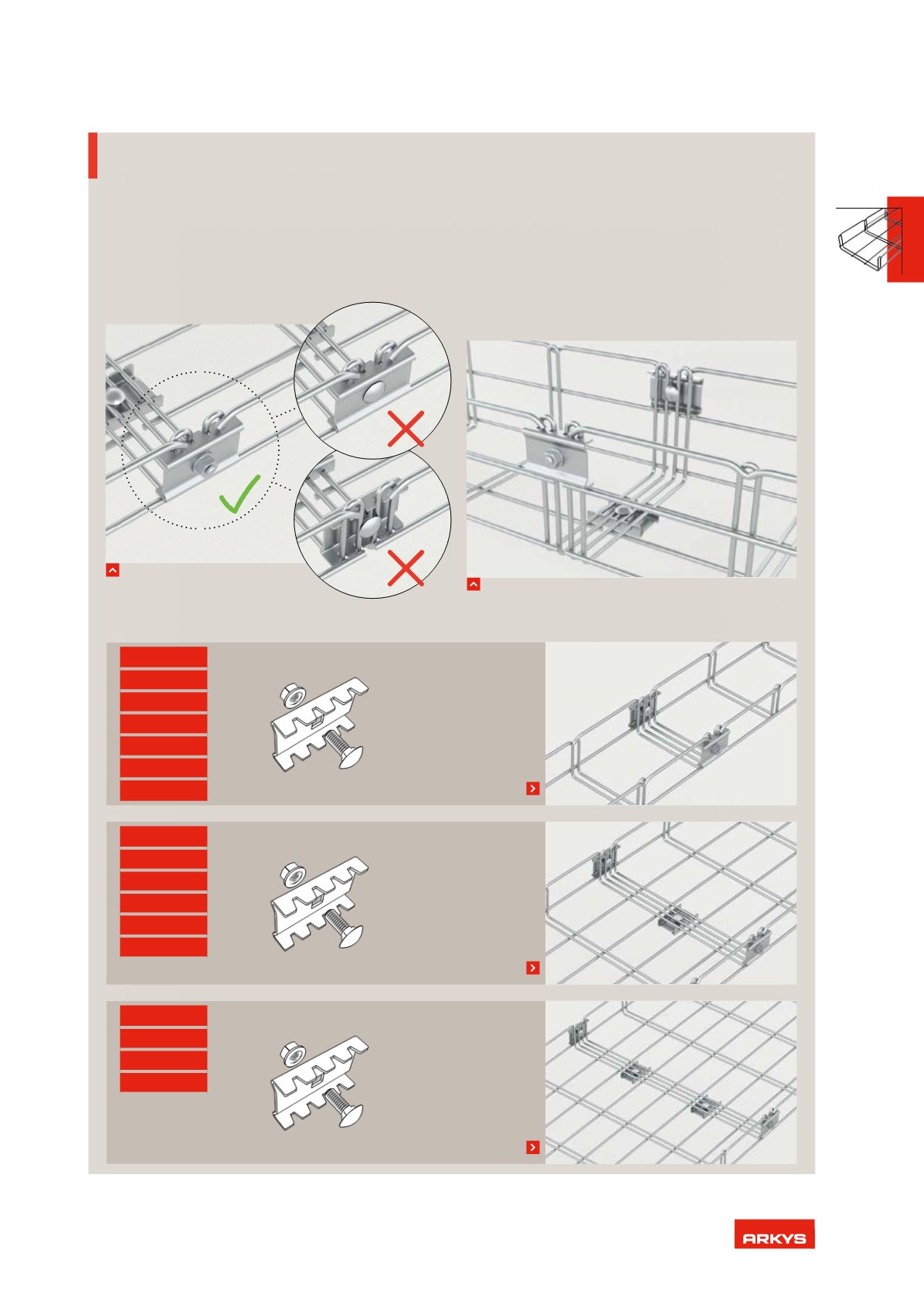 ARKYS